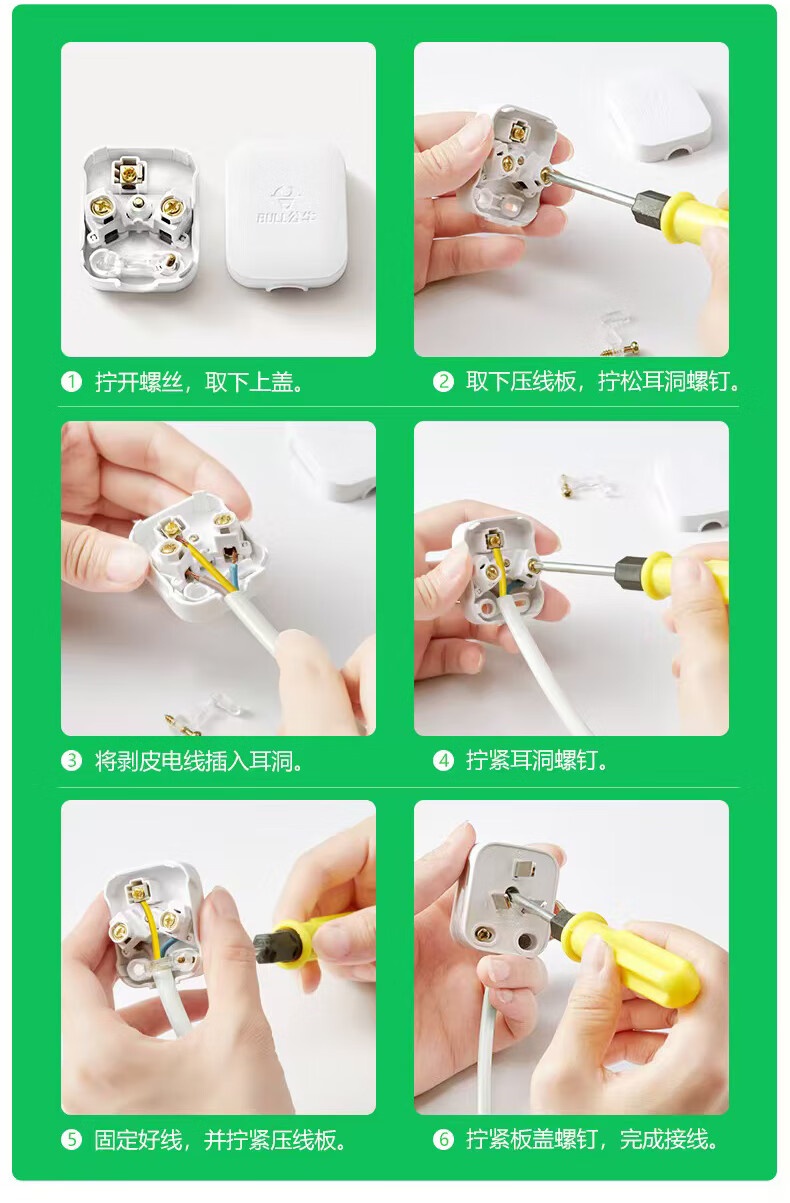 BULL公牛

❶ 拧开螺丝，取下上盖。

❷ 取下压线板，拧松耳洞螺钉。

❸ 将剥皮电线插入耳洞。

❹ 拧紧耳洞螺钉。

❺ 固定好线，并拧紧压线板。

❻ 拧紧板盖螺钉，完成接线。