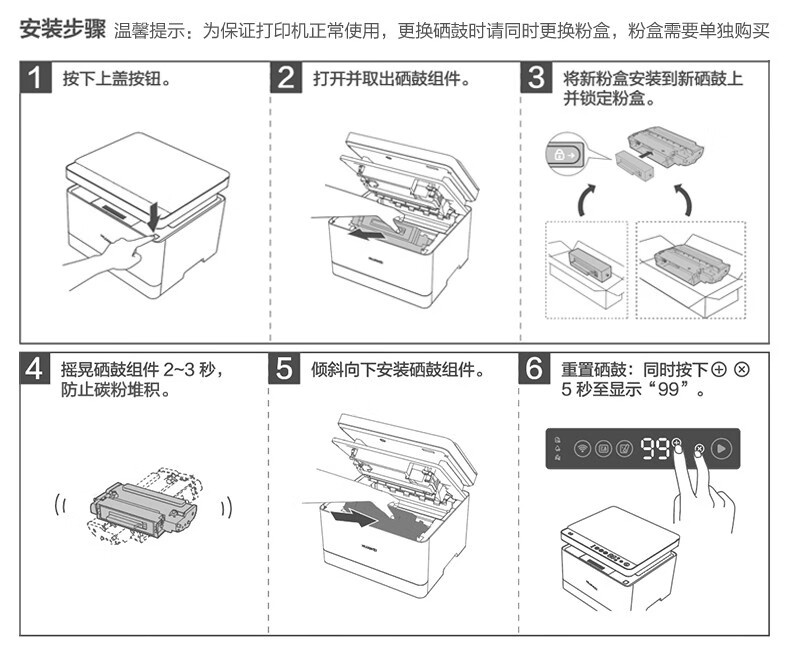 安装步骤 温馨提示：为保证打印机正常使用，更换硒鼓时请同时更换粉盒，粉盒需要单独购买

1 按下上盖按钮。

2 打开并取出硒鼓组件。

3 将新粉盒安装到新硒鼓上并锁定粉盒。

4 摇晃硒鼓组件 2~3 秒，防止碳粉堆积。

5 倾斜向下安装硒鼓组件。

6 重置硒鼓：同时按下 ⊕ ⊗ 5 秒至显示“99”。

99