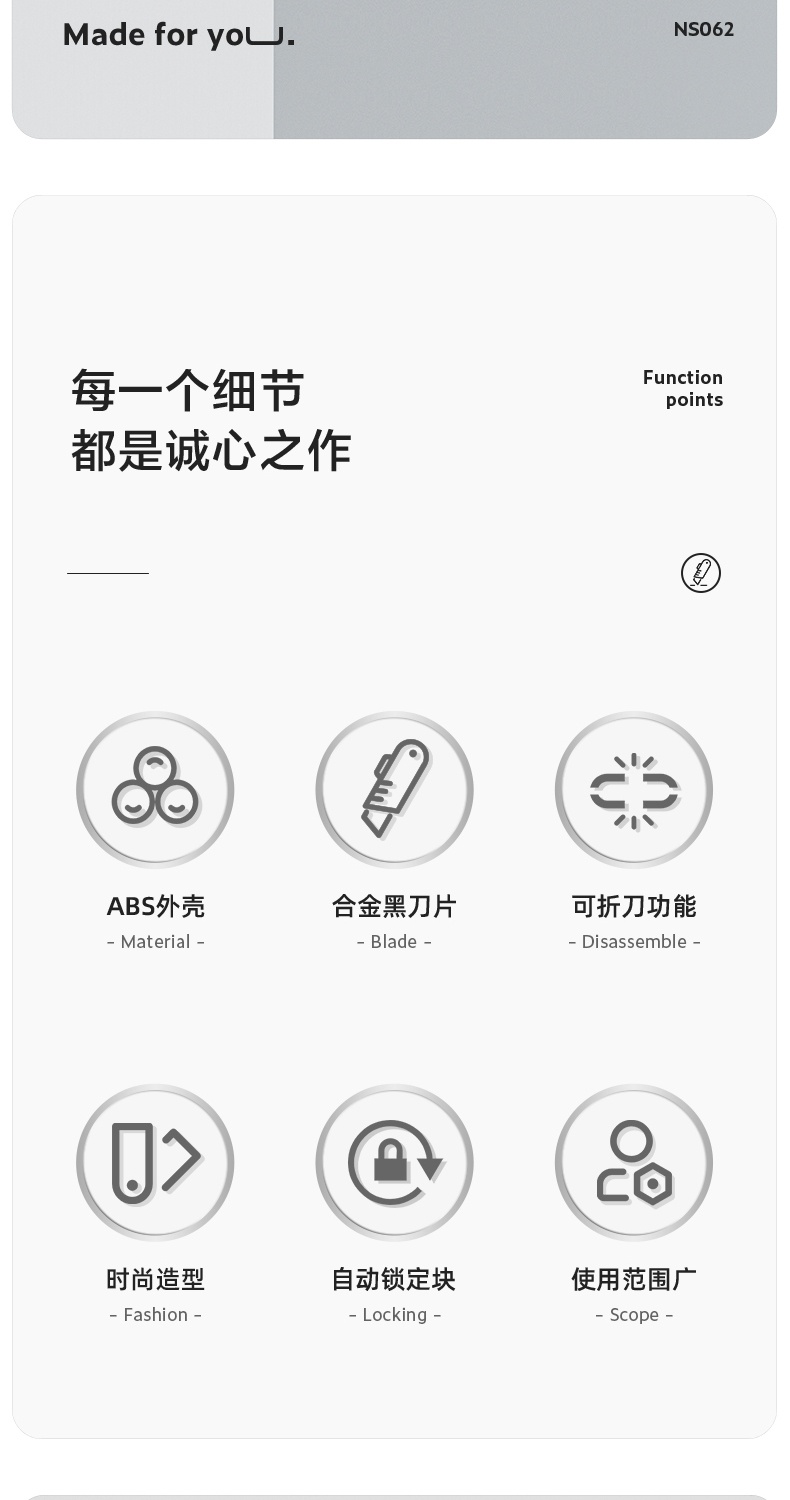 Made for you.

NS062

每一个细节
都是诚心之作

Function
points

ABS外壳
- Material -

合金黑刀片
- Blade -

可折刀功能
- Disassemble -

时尚造型
- Fashion -

自动锁定块
- Locking -

使用范围广
- Scope -